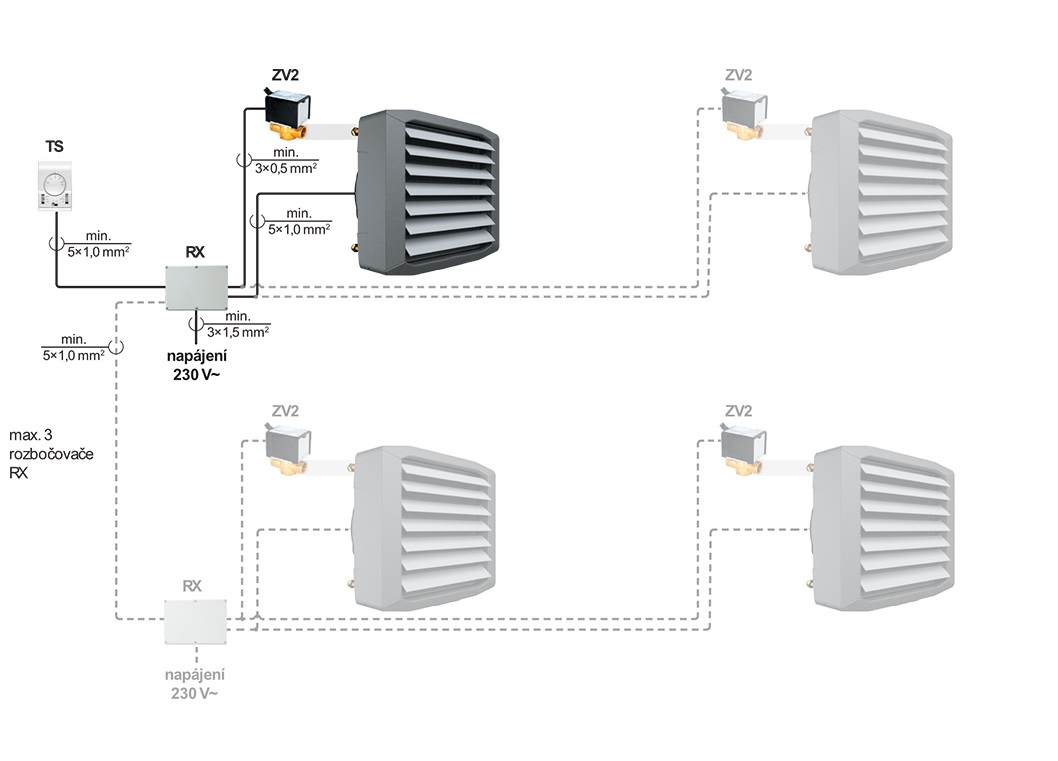 ZV2

ZV2

TS

min.
3×0,5 mm$^2$

min.
5×1,0 mm$^2$

min.
5×1,0 mm$^2$

RX

min.
3×1,5 mm$^2$

min.
5×1,0 mm$^2$

napájení
230 V~

max. 3
rozbočovače
RX

ZV2

ZV2

RX

napájení
230 V~